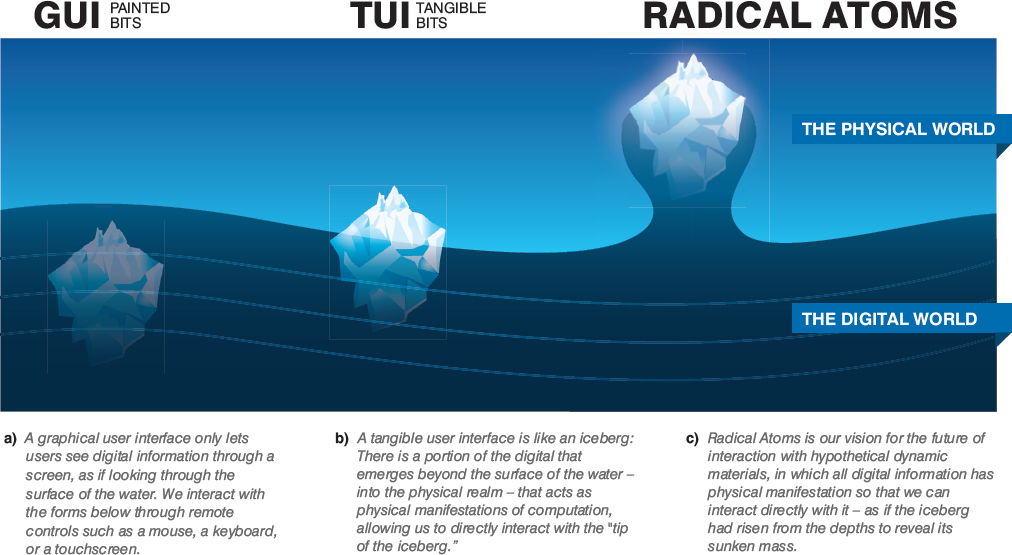 GUI PAINTED BITS

TUI TANGIBLE BITS

RADICAL ATOMS

THE PHYSICAL WORLD

THE DIGITAL WORLD

a) A graphical user interface only lets users see digital information through a screen, as if looking through the surface of the water. We interact with the forms below through remote controls such as a mouse, a keyboard, or a touchscreen.

b) A tangible user interface is like an iceberg: There is a portion of the digital that emerges beyond the surface of the water – into the physical realm – that acts as physical manifestations of computation, allowing us to directly interact with the "tip of the iceberg."

c) Radical Atoms is our vision for the future of interaction with hypothetical dynamic materials, in which all digital information has physical manifestation so that we can interact directly with it – as if the iceberg had risen from the depths to reveal its sunken mass.